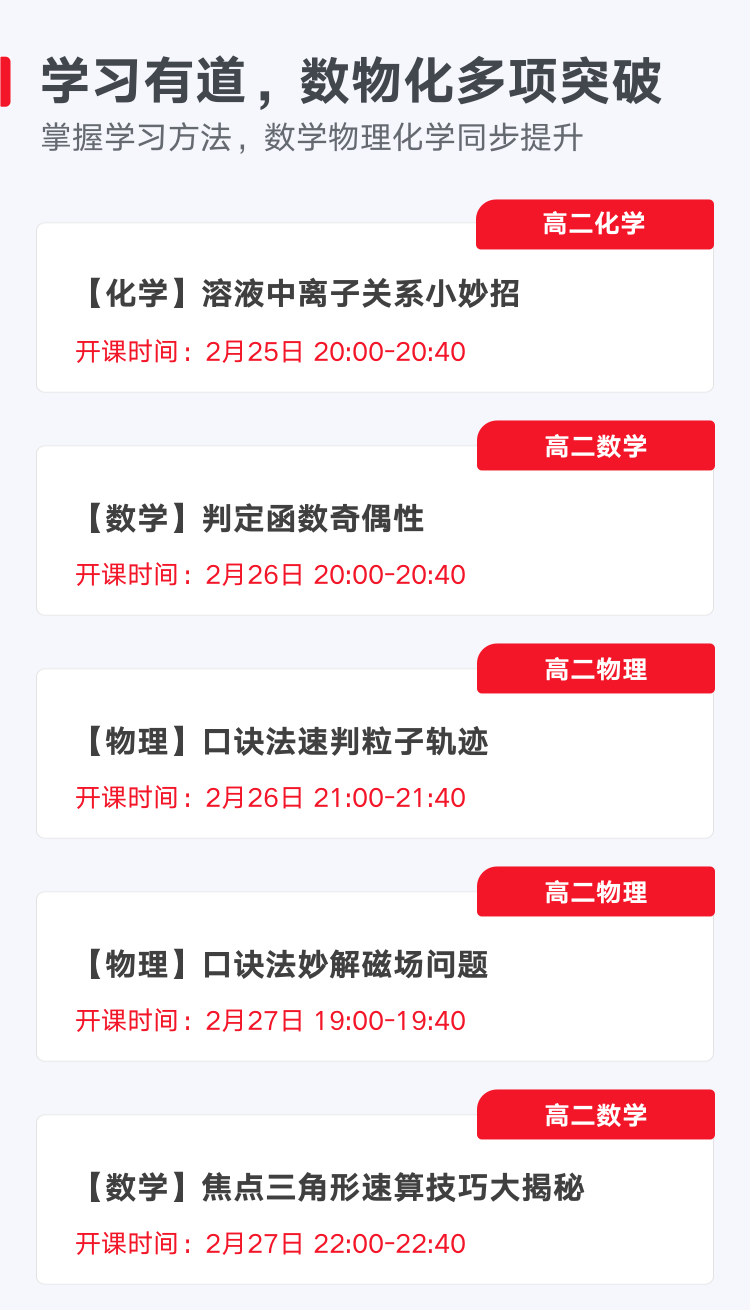 学习有道，数物化多项突破
掌握学习方法，数学物理化学同步提升

高二化学
【化学】溶液中离子关系小妙招
开课时间：2月25日 20:00-20:40

高二数学
【数学】判定函数奇偶性
开课时间：2月26日 20:00-20:40

高二物理
【物理】口诀法速判粒子轨迹
开课时间：2月26日 21:00-21:40

高二物理
【物理】口诀法妙解磁场问题
开课时间：2月27日 19:00-19:40

高二数学
【数学】焦点三角形速算技巧大揭秘
开课时间：2月27日 22:00-22:40