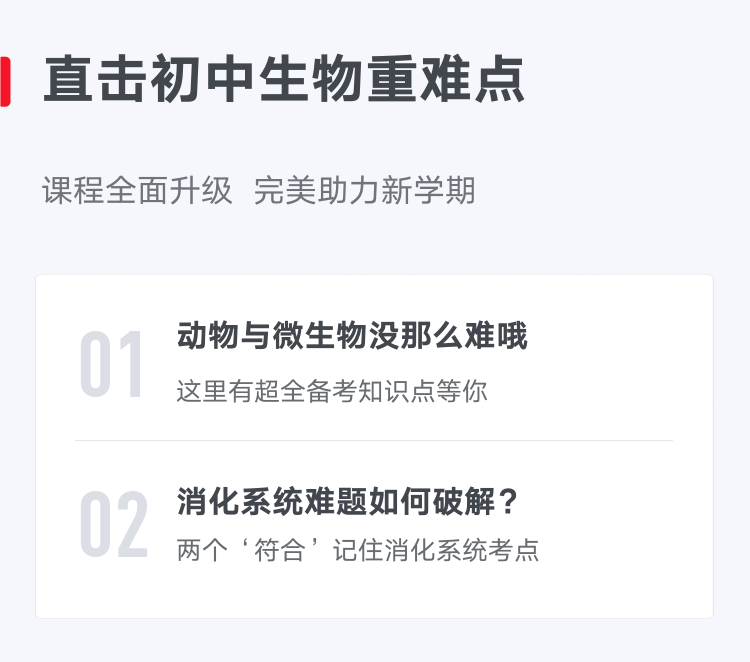 直击初中生物重难点

课程全面升级 完美助力新学期

01

动物与微生物没那么难哦

这里有超全备考知识点等你

02

消化系统难题如何破解？

两个‘符合’记住消化系统考点