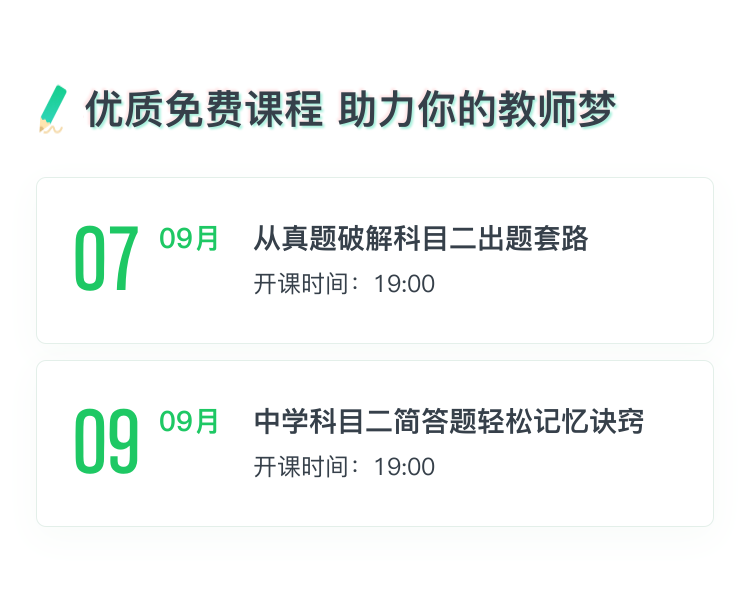 优质免费课程 助力你的教师梦

07

09月

从真题破解科目二出题套路

开课时间：19:00

09

09月

中学科目二简答题轻松记忆诀窍

开课时间：19:00