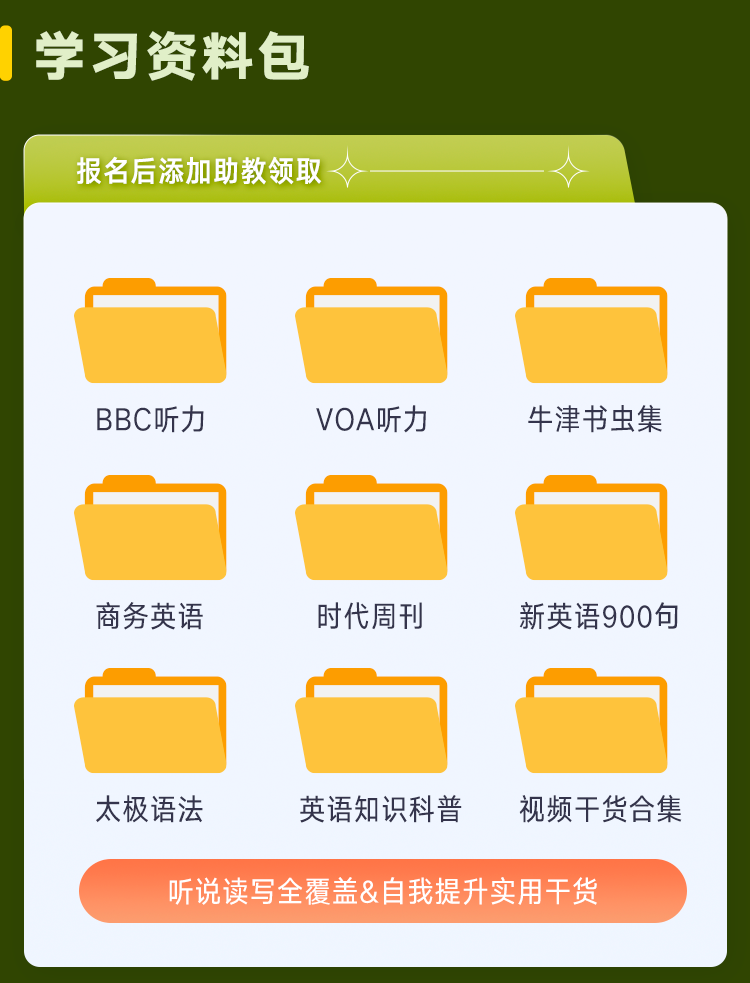 学习资料包

报名后添加助教领取

BBC听力

VOA听力

牛津书虫集

商务英语

时代周刊

新英语900句

太极语法

英语知识科普

视频干货合集

听说读写全覆盖&自我提升实用干货