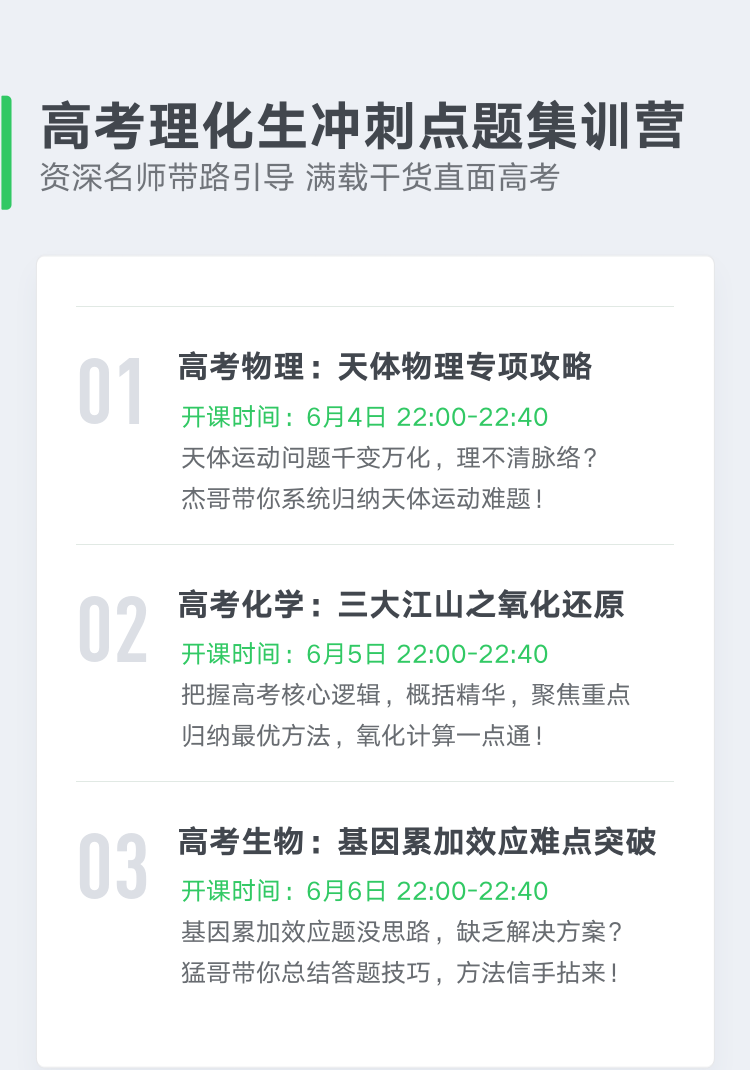 高考理化生冲刺点题集训营
资深名师带路引导 满载干货直面高考

01
高考物理：天体物理专项攻略
开课时间：6月4日 22:00-22:40
天体运动问题千变万化，理不清脉络？
杰哥带你系统归纳天体运动难题！

02
高考化学：三大江山之氧化还原
开课时间：6月5日 22:00-22:40
把握高考核心逻辑，概括精华，聚焦重点
归纳最优方法，氧化计算一点通！

03
高考生物：基因累加效应难点突破
开课时间：6月6日 22:00-22:40
基因累加效应题没思路，缺乏解决方案？
猛哥带你总结答题技巧，方法信手拈来！