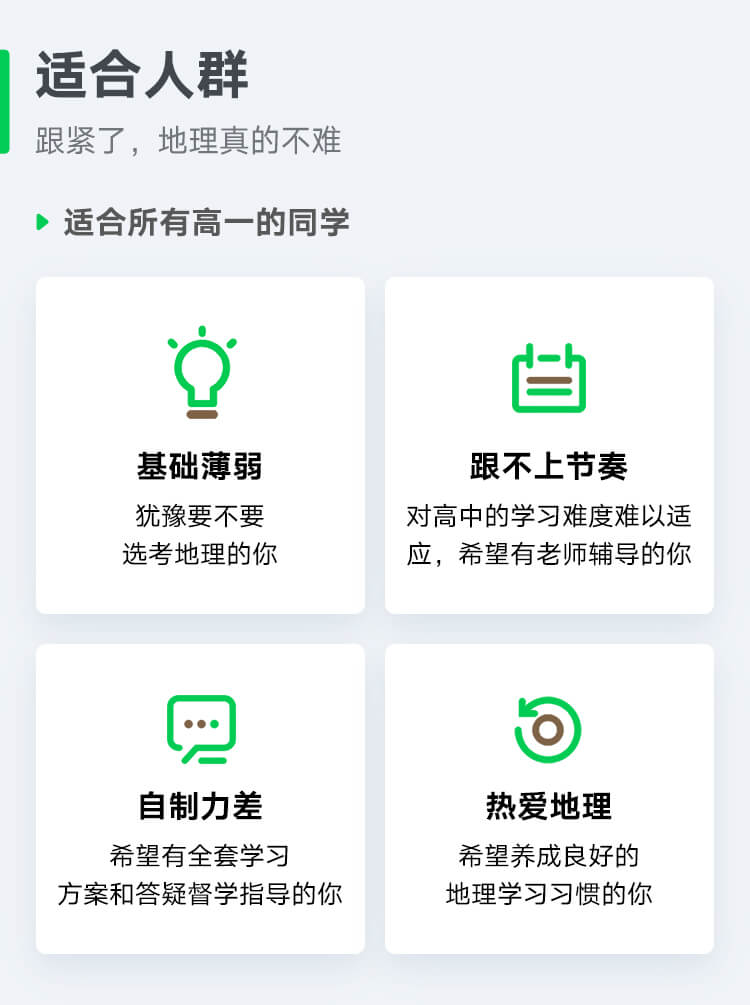 适合人群

跟紧了，地理真的不难

适合所有高一的同学

基础薄弱

犹豫要不要
选考地理的你

跟不上节奏

对高中的学习难度难以适应，希望有老师辅导的你

自制力差

希望有全套学习
方案和答疑督学指导的你

热爱地理

希望养成良好的
地理学习习惯的你