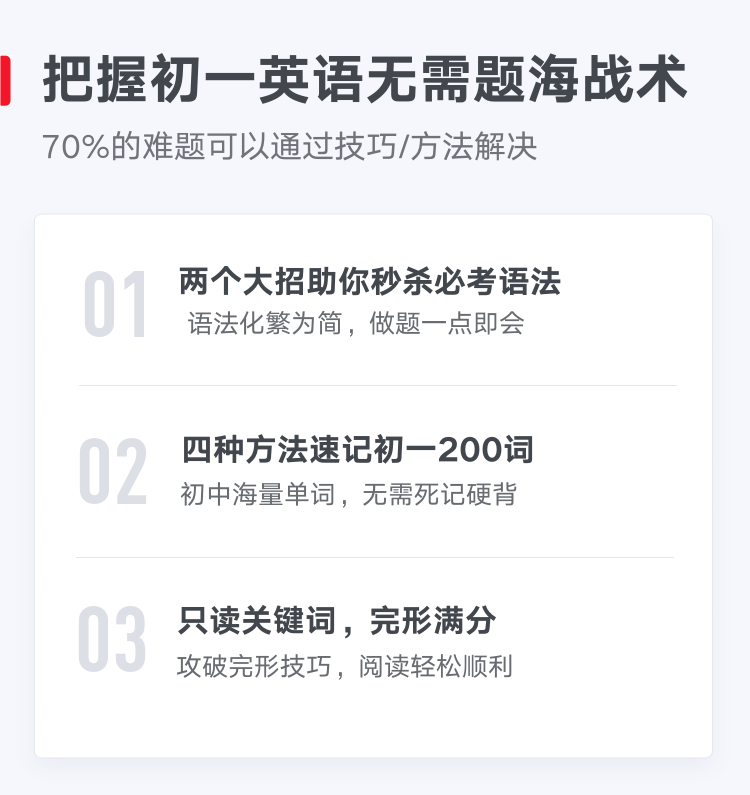 把握初一英语无需题海战术

70%的难题可以通过技巧/方法解决

01

两个大招助你秒杀必考语法

语法化繁为简，做题一点即会

02

四种方法速记初一200词

初中海量单词，无需死记硬背

03

只读关键词，完形满分

攻破完形技巧，阅读轻松顺利