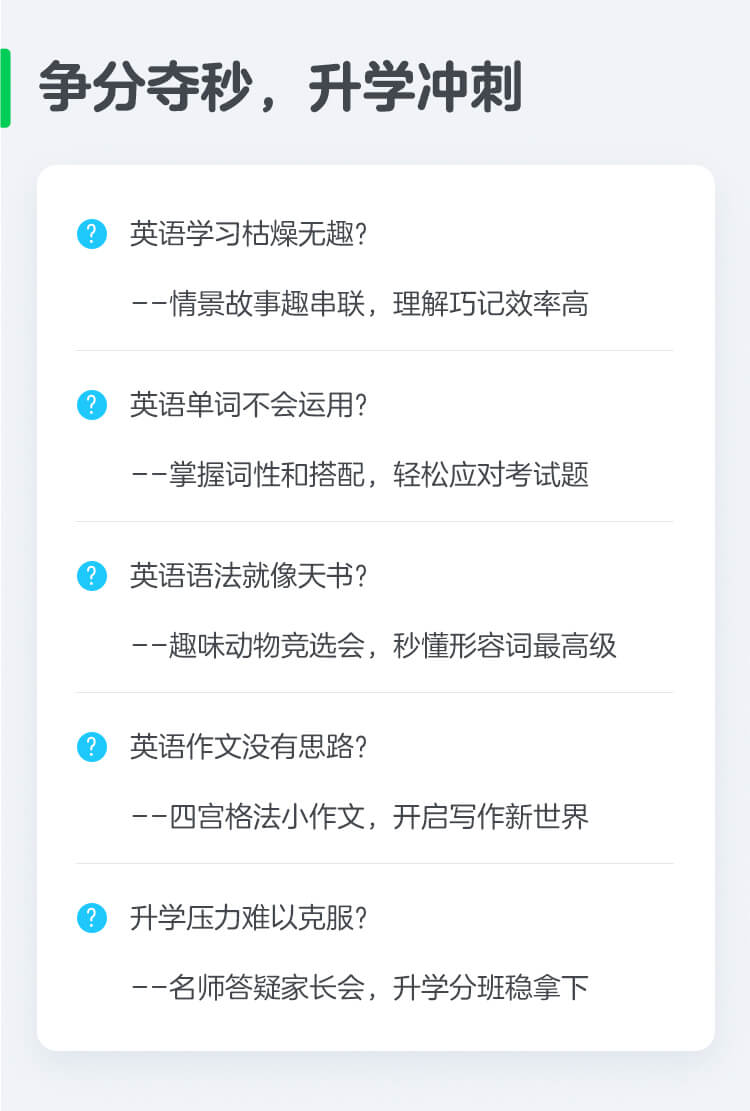 争分夺秒，升学冲刺

英语学习枯燥无趣?

--情景故事趣串联，理解巧记效率高

英语单词不会运用?

--掌握词性和搭配，轻松应对考试题

英语语法就像天书?

--趣味动物竞选会，秒懂形容词最高级

英语作文没有思路?

--四宫格法小作文，开启写作新世界

升学压力难以克服?

--名师答疑家长会，升学分班稳拿下