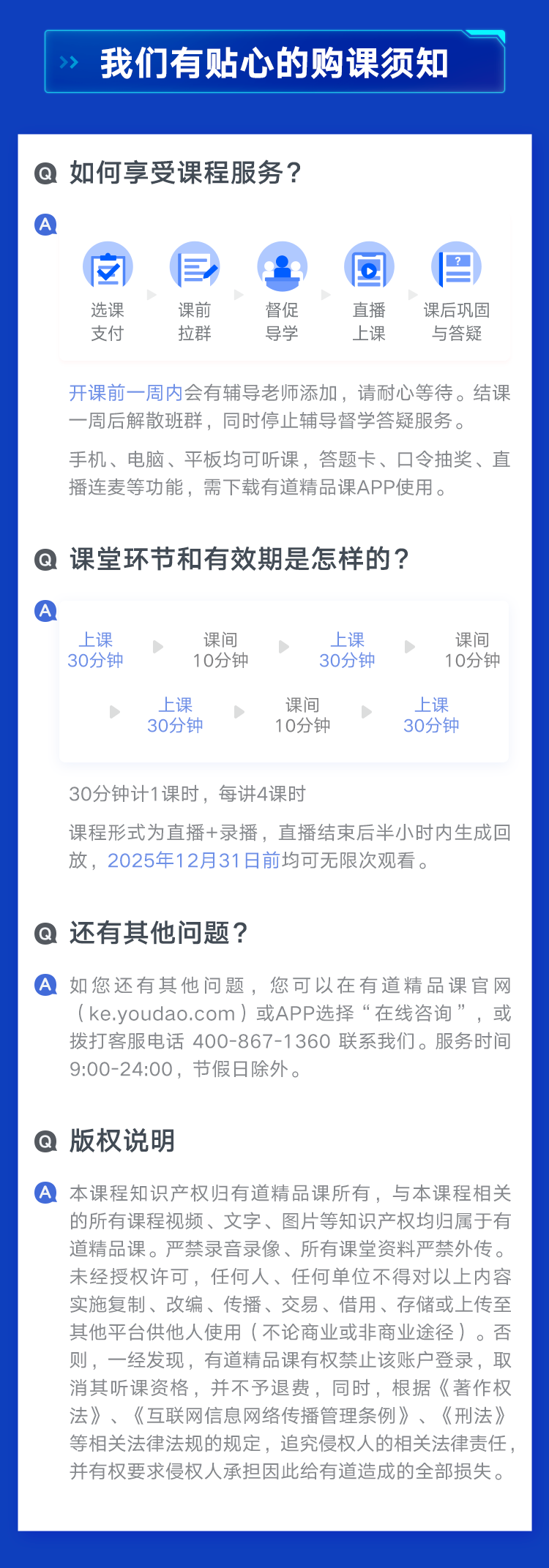 我们有贴心的购课须知

Q 如何享受课程服务?

A

选课
支付

课前
拉群

督促
导学

直播
上课

课后巩固
与答疑

开课前一周内会有辅导老师添加，请耐心等待。结课一周后解散班群，同时停止辅导督学答疑服务。

手机、电脑、平板均可听课，答题卡、口令抽奖、直播连麦等功能，需下载有道精品课APP使用。

Q 课堂环节和有效期是怎样的?

A

上课
30分钟

课间
10分钟

上课
30分钟

课间
10分钟

上课
30分钟

课间
10分钟

上课
30分钟

30分钟计1课时，每讲4课时

课程形式为直播+录播，直播结束后半小时内生成回放，2025年12月31日前均可无限次观看。

Q 还有其他问题?

A 如您还有其他问题，您可以在有道精品课官网(ke.youdao.com)或APP选择“在线咨询”，或拨打客服电话 400-867-1360 联系我们。服务时间9:00-24:00，节假日除外。

Q 版权说明

A 本课程知识产权归有道精品课所有，与本课程相关的所有课程视频、文字、图片等知识产权均归属于有道精品课。严禁录音录像、所有课堂资料严禁外传。未经授权许可，任何人、任何单位不得对以上内容实施复制、改编、传播、交易、借用、存储或上传至其他平台供他人使用(不论商业或非商业途径)。否则，一经发现，有道精品课有权禁止该账户登录，取消其听课资格，并不予退费，同时，根据《著作权法》、《互联网信息网络传播管理条例》、《刑法》等相关法律法规的规定，追究侵权人的相关法律责任，并有权要求侵权人承担因此给有道造成的全部损失。